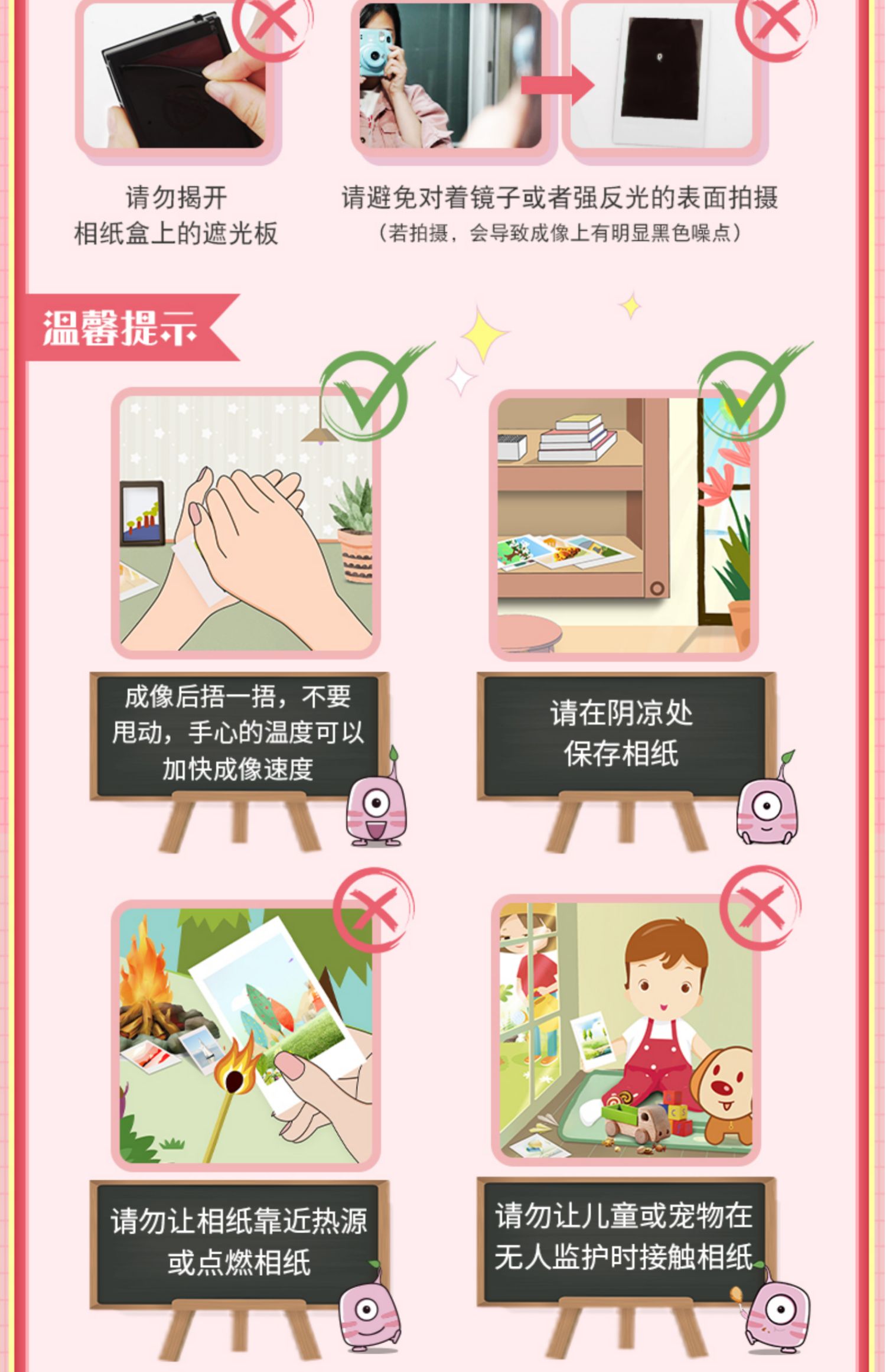 请勿揭开
相纸盒上的遮光板

请避免对着镜子或者强反光的表面拍摄
（若拍摄，会导致成像上有明显黑色噪点）

温馨提示

成像后捂一捂，不要甩动，手心的温度可以加快成像速度

请在阴凉处
保存相纸

请勿让相纸靠近热源
或点燃相纸

请勿让儿童或宠物在
无人监护时接触相纸