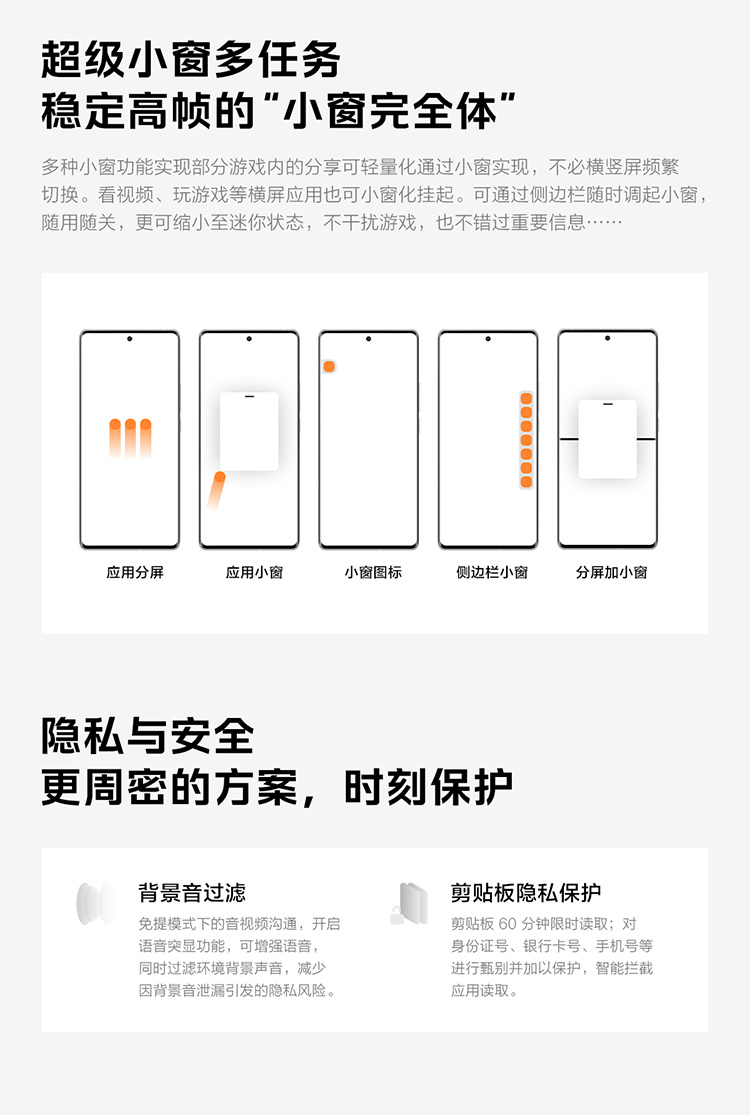 超级小窗多任务
稳定高帧的“小窗完全体”

多种小窗功能实现部分游戏内的分享可轻量化通过小窗实现，不必横竖屏频繁切换。看视频、玩游戏等横屏应用也可小窗化挂起。可通过侧边栏随时调起小窗，随用随关，更可缩小至迷你状态，不干扰游戏，也不错过重要信息……

应用分屏
应用小窗
小窗图标
侧边栏小窗
分屏加小窗

隐私与安全
更周密的方案，时刻保护

背景音过滤
免提模式下的音视频沟通，开启语音突显功能，可增强语音，同时过滤环境背景声音，减少因背景音泄漏引发的隐私风险。

剪贴板隐私保护
剪贴板 60 分钟限时读取；对身份证号、银行卡号、手机号等进行甄别并加以保护，智能拦截应用读取。