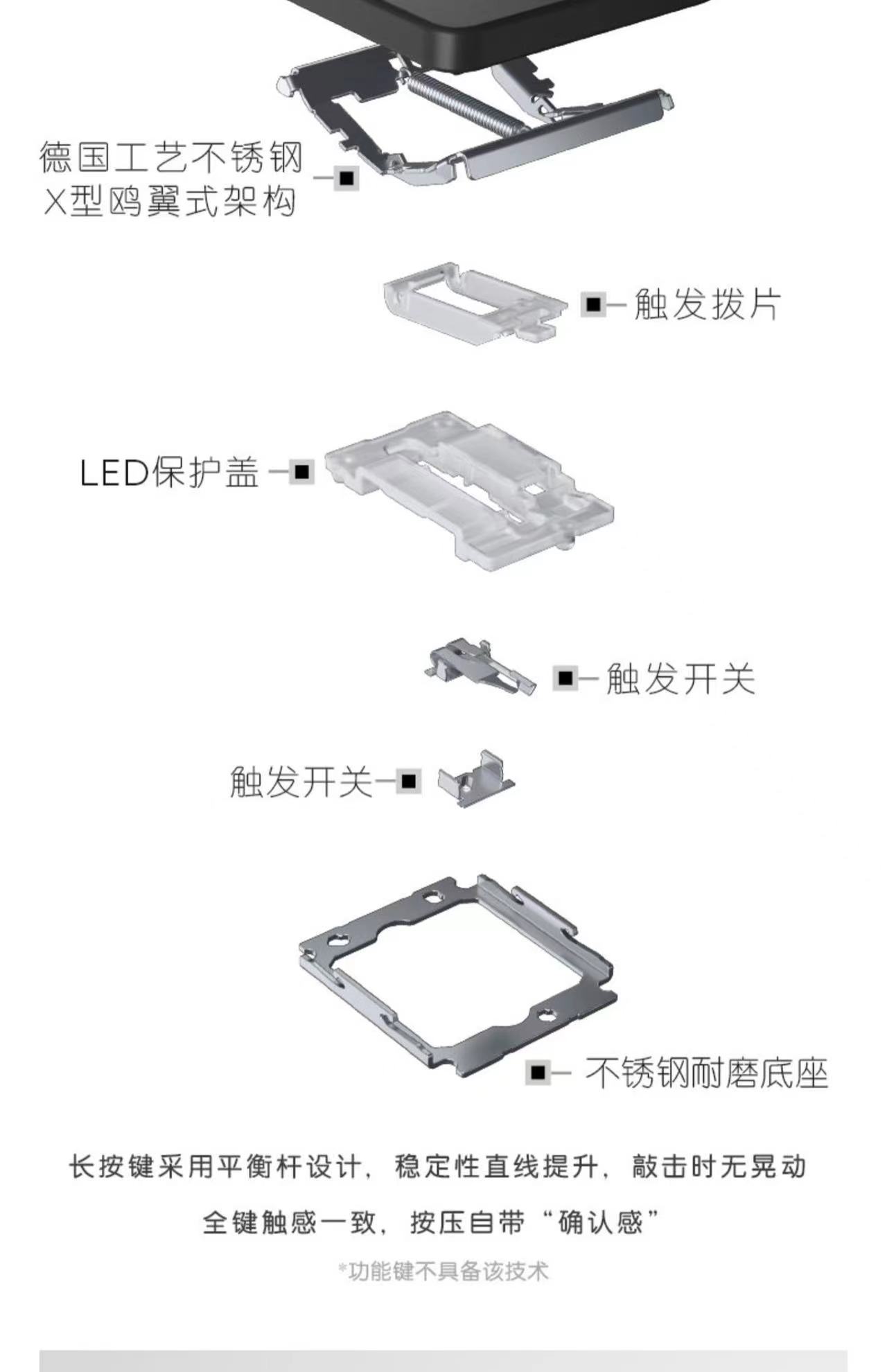 德国工艺不锈钢
X型鸥翼式架构

触发拨片

LED保护盖

触发开关

触发开关

不锈钢耐磨底座

长按键采用平衡杆设计，稳定性直线提升，敲击时无晃动

全键触感一致，按压自带“确认感”

*功能键不具备该技术